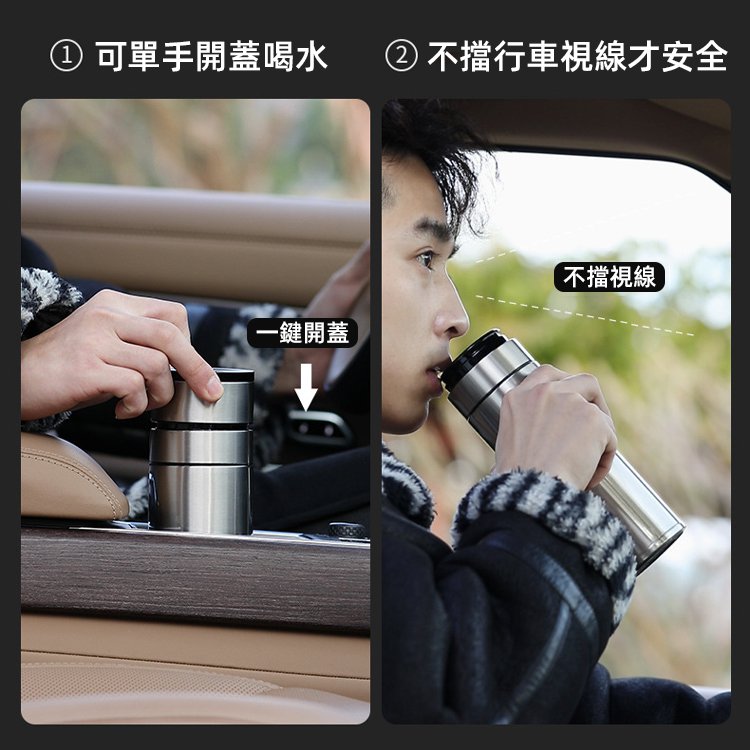 ① 可單手開蓋喝水

一鍵開蓋

② 不擋行車視線才安全

不擋視線