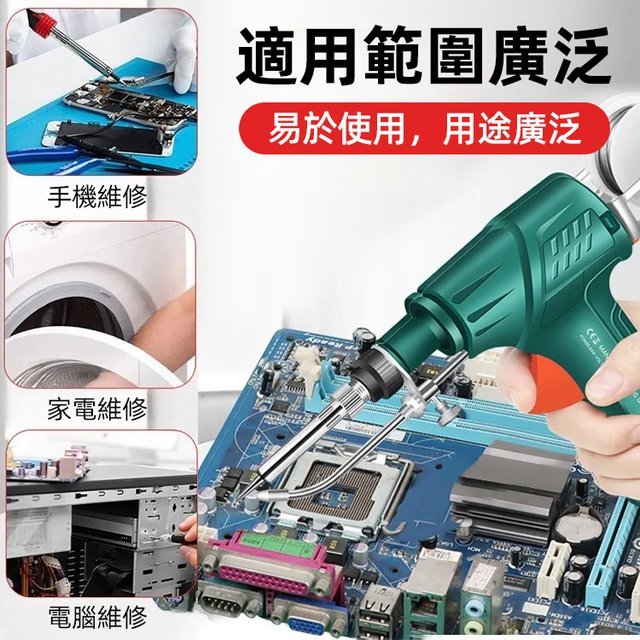 適用範圍廣泛

易於使用，用途廣泛

手機維修

家電維修

電腦維修